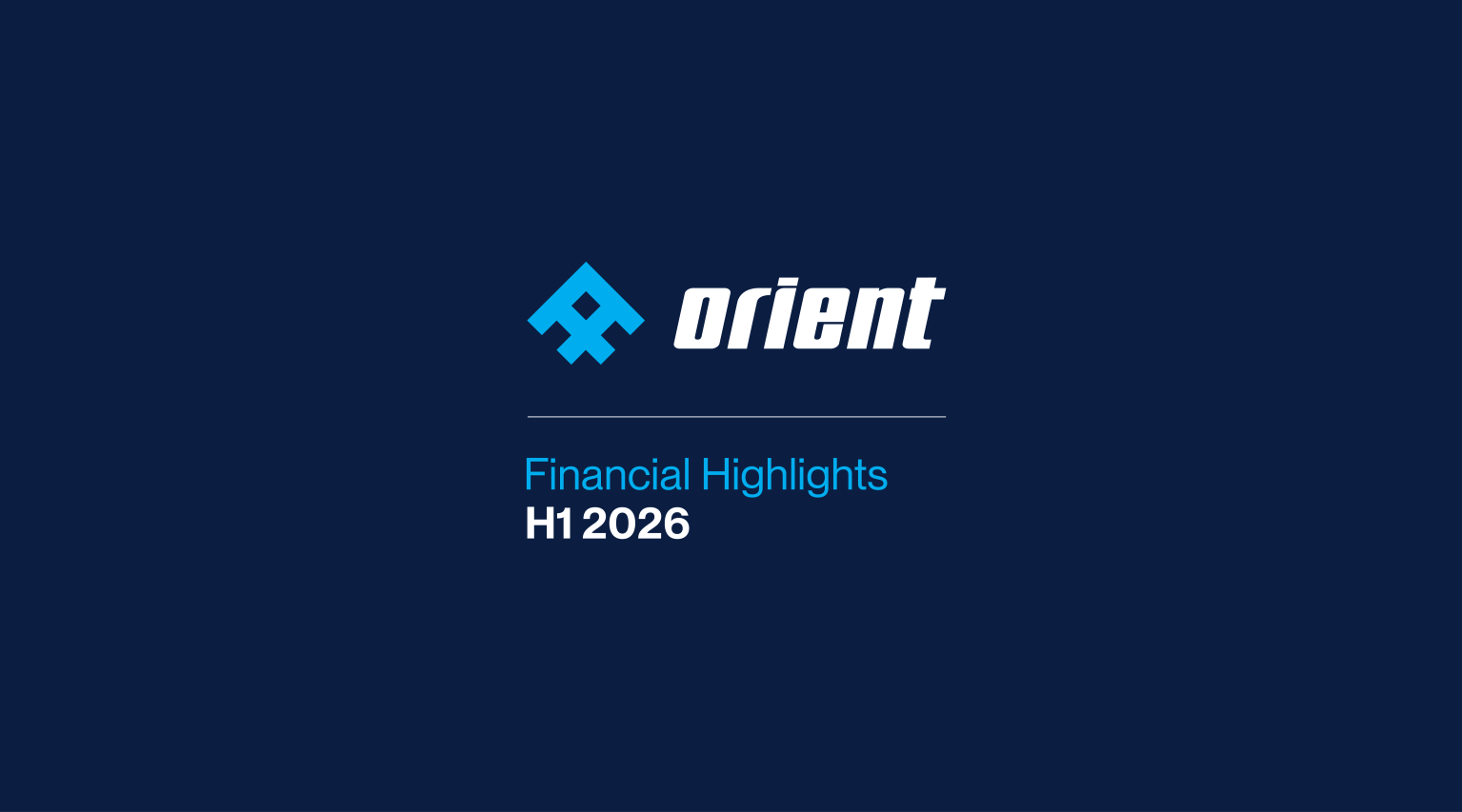 orient

Financial Highlights
H1 2026